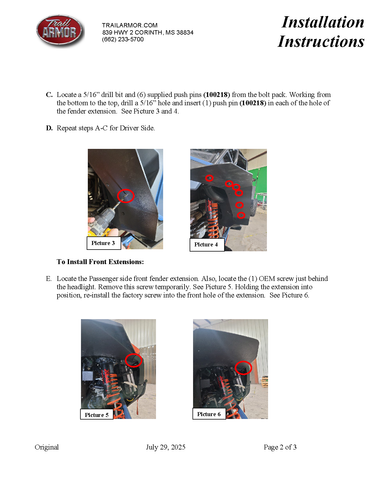 Trail ARMOR

TRAILARMOR.COM
839 HWY 2 CORINTH, MS 38834
(662) 233-5700

Installation Instructions

C. Locate a 5/16" drill bit and (6) supplied push pins (100218) from the bolt pack. Working from the bottom to the top, drill a 5/16" hole and insert (1) push pin (100218) in each of the hole of the fender extension. See Picture 3 and 4.

D. Repeat steps A-C for Driver Side.

Picture 3

Picture 4

To Install Front Extensions:

E. Locate the Passenger side front fender extension. Also, locate the (1) OEM screw just behind the headlight. Remove this screw temporarily. See Picture 5. Holding the extension into position, re-install the factory screw into the front hole of the extension. See Picture 6.

Picture 5

Picture 6

Original July 29, 2025 Page 2 of 3